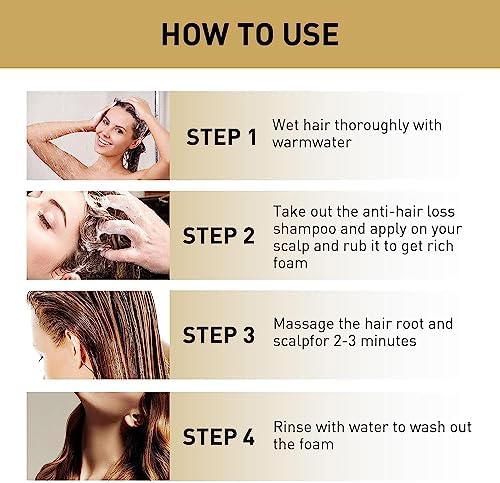 HOW TO USE

STEP 1
Wet hair thoroughly with warmwater

STEP 2
Take out the anti-hair loss shampoo and apply on your scalp and rub it to get rich foam

STEP 3
Massage the hair root and scalpfor 2-3 minutes

STEP 4
Rinse with water to wash out the foam